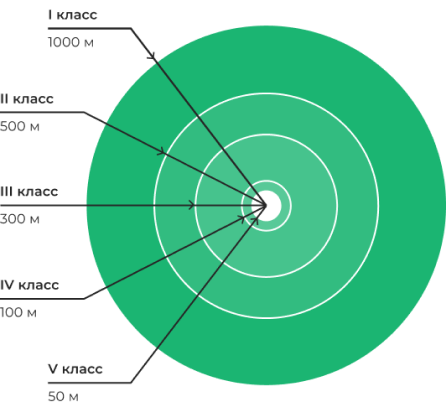 I класс
1000 м

II класс
500 м

III класс
300 м

IV класс
100 м

V класс
50 м